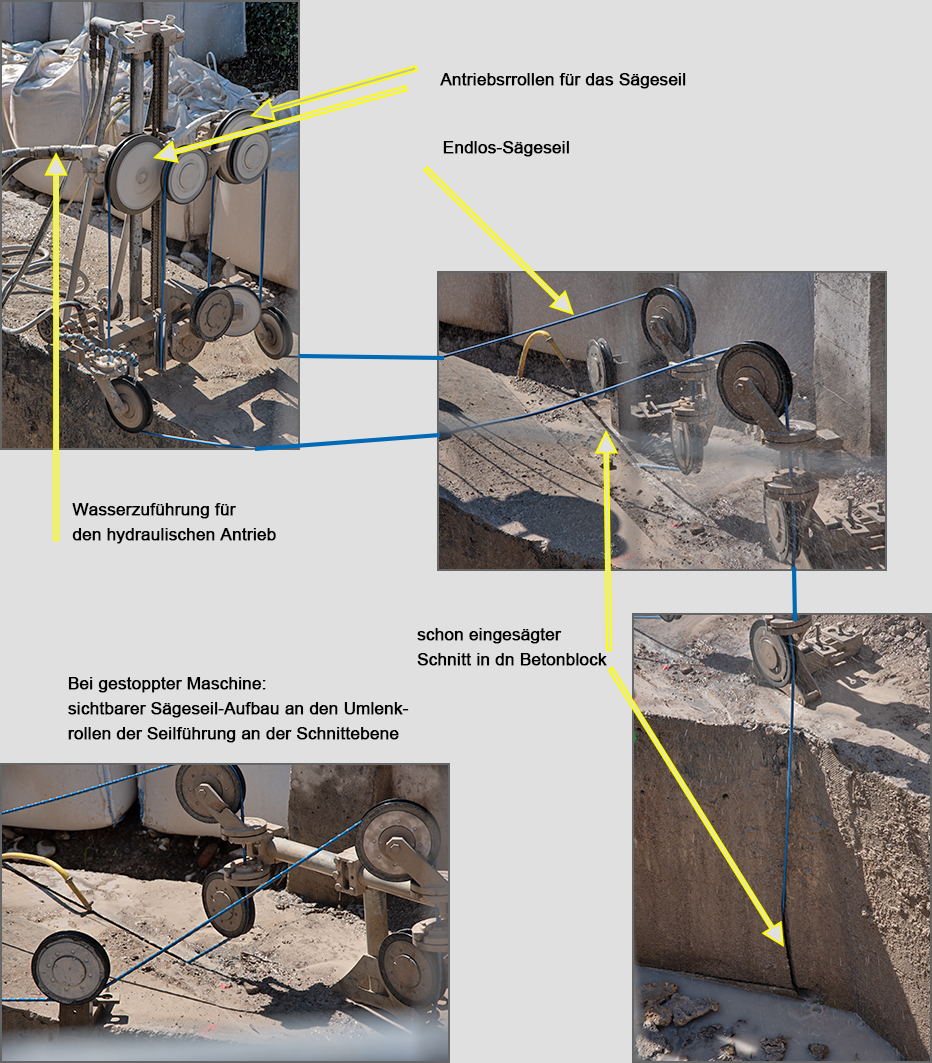 Antriebsrrollen für das Sägeseil

Endlos-Sägeseil

Wasserzuführung für den hydraulischen Antrieb

schon eingesägter Schnitt in dn Betonblock

Bei gestoppter Maschine: sichtbarer Sägeseil-Aufbau an den Umlenkrollen der Seilführung an der Schnittebene